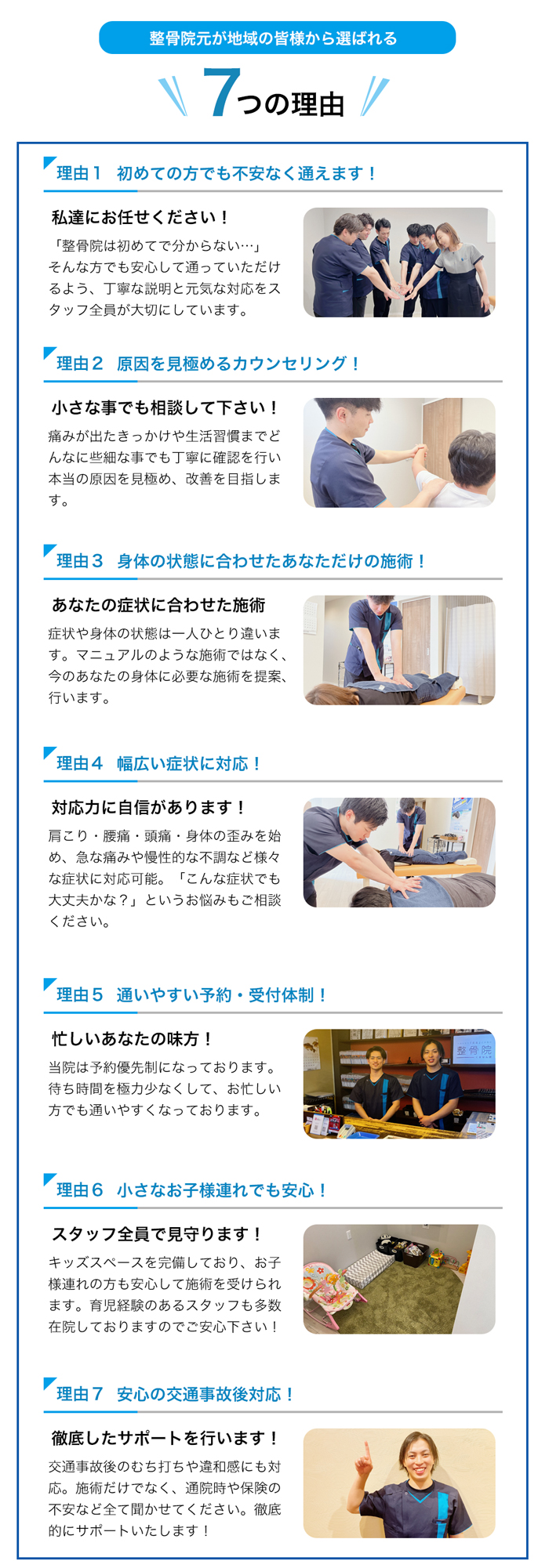 整骨院元が地域の皆様から選ばれる

7つの理由

理由１　初めての方でも不安なく通えます！

私達にお任せください！

「整骨院は初めてで分からない…」そんな方でも安心して通っていただけるよう、丁寧な説明と元気な対応をスタッフ全員が大切にしています。

理由２　原因を見極めるカウンセリング！

小さな事でも相談して下さい！

痛みが出たきっかけや生活習慣までどんなに些細な事でも丁寧に確認を行い本当の原因を見極め、改善を目指します。

理由３　身体の状態に合わせたあなただけの施術！

あなたの症状に合わせた施術

症状や身体の状態は一人ひとり違います。マニュアルのような施術ではなく、今のあなたの身体に必要な施術を提案、行います。

理由４　幅広い症状に対応！

対応力に自信があります！

肩こり・腰痛・頭痛・身体の歪みを始め、急な痛みや慢性的な不調など様々な症状に対応可能。「こんな症状でも大丈夫かな？」というお悩みもご相談ください。

理由５　通いやすい予約・受付体制！

忙しいあなたの味方！

当院は予約優先制になっております。待ち時間を極力少なくして、お忙しい方でも通いやすくなっております。

整骨院

理由６　小さなお子様連れでも安心！

スタッフ全員で見守ります！

キッズスペースを完備しており、お子様連れの方も安心して施術を受けられます。育児経験のあるスタッフも多数在院しておりますのでご安心下さい！

理由７　安心の交通事故後対応！

徹底したサポートを行います！

交通事故後のむち打ちや違和感にも対応。施術だけでなく、通院時や保険の不安など全て聞かせてください。徹底的にサポートいたします！